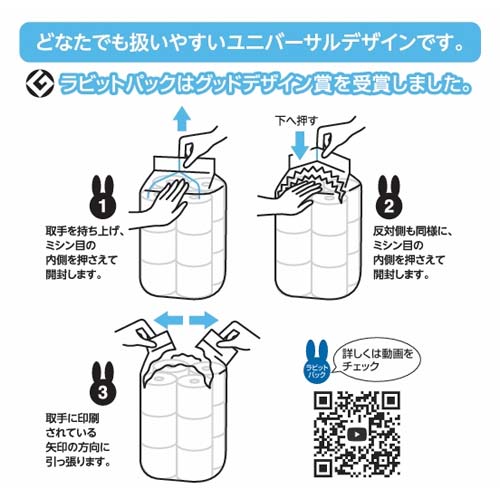 どなたでも扱いやすいユニバーサルデザインです。

ラビットパックはグッドデザイン賞を受賞しました。

下へ押す

1
取手を持ち上げ、ミシン目の内側を押さえて開封します。

2
反対側も同様に、ミシン目の内側を押さえて開封します。

3
取手に印刷されている矢印の方向に引っ張ります。

ラビットパック
詳しくは動画をチェック