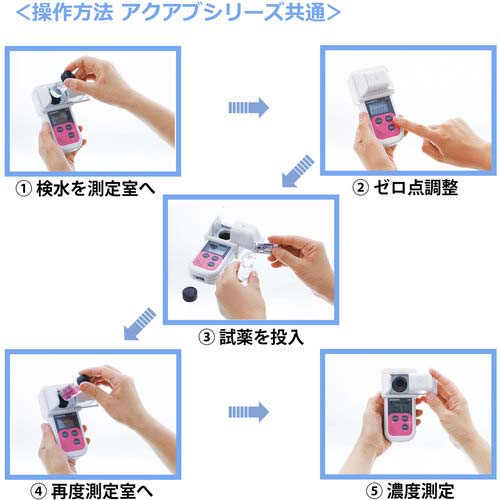 <操作方法 アクアブシリーズ共通>

① 検水を測定室へ

② ゼロ点調整

③ 試薬を投入

④ 再度測定室へ

⑤ 濃度測定