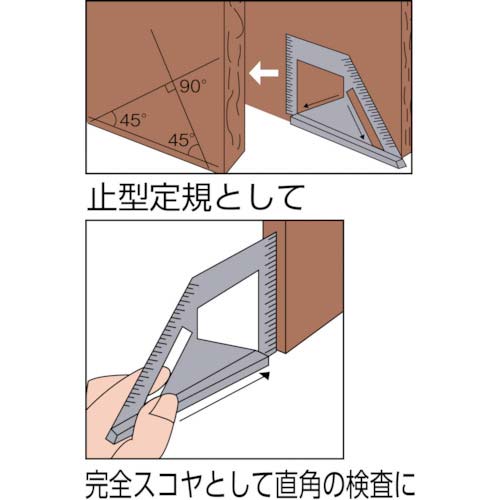 90°
45°
45°
止型定規として
完全スコヤとして直角の検査に