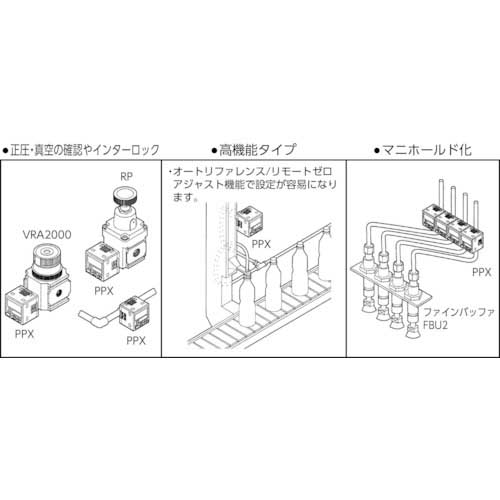 ●正圧・真空の確認やインターロック

RP

VRA2000

PPX

PPX

PPX

●高機能タイプ

・オートリファレンス/リモートゼロアジャスト機能で設定が容易になります。

PPX

●マニホールド化

PPX

ファインバッファ
FBU2