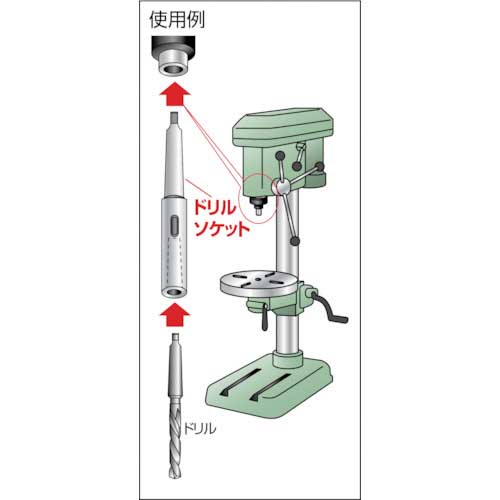 使用例

ドリル
ソケット

ドリル