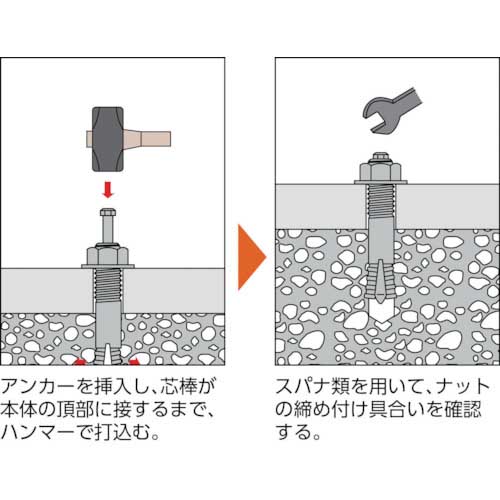 アンカーを挿入し、芯棒が本体の頂部に接するまで、ハンマーで打込む。

スパナ類を用いて、ナットの締め付け具合いを確認する。