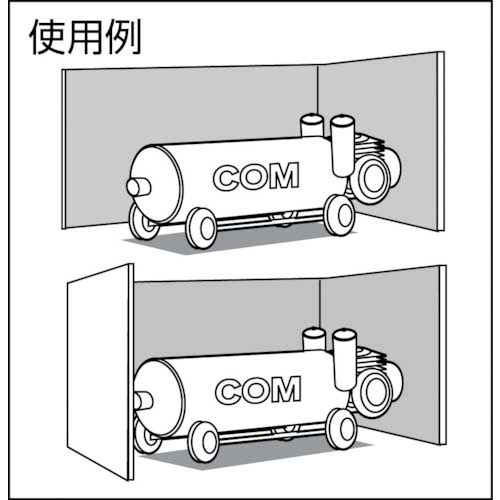 使用例

COM

COM