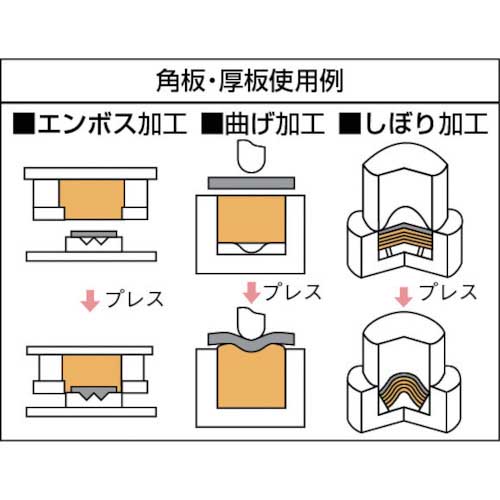 角板・厚板使用例

■エンボス加工 ■曲げ加工 ■しぼり加工

プレス

プレス

プレス