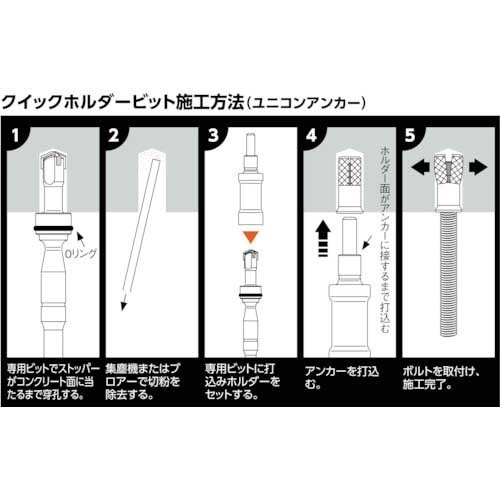 クイックホルダービット施工方法（ユニコンアンカー）

1

Oリング

専用ビットでストッパーがコンクリート面に当たるまで穿孔する。

2

集塵機またはブロアーで切粉を除去する。

3

専用ビットに打込みホルダーをセットする。

4

ホルダー面がアンカーに接するまで打込む

アンカーを打込む。

5

ボルトを取付け、施工完了。