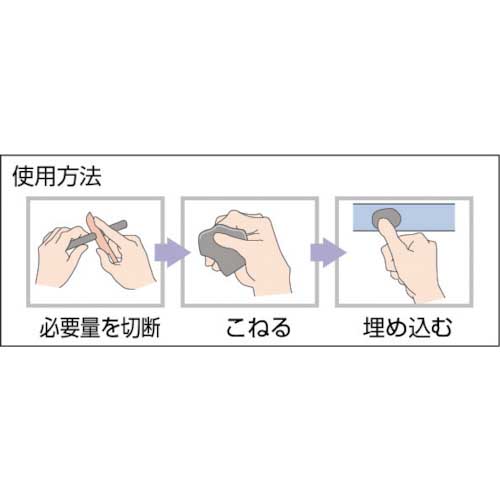 使用方法

必要量を切断

こねる

埋め込む