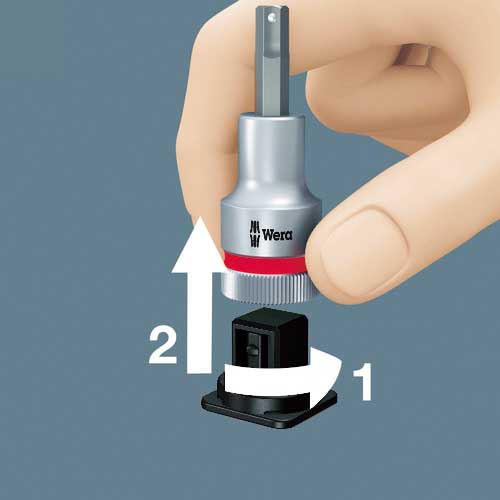 Wera

2

1