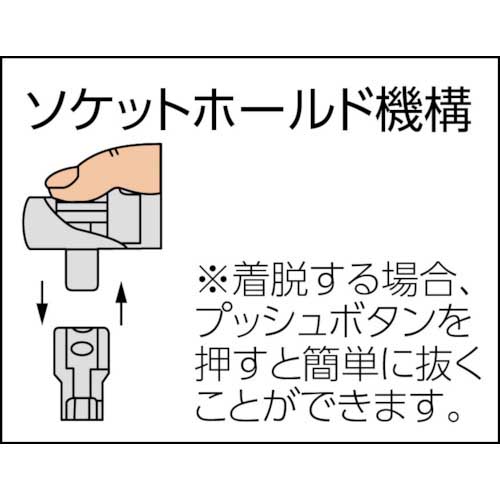 ソケットホールド機構

※着脱する場合、プッシュボタンを押すと簡単に抜くことができます。