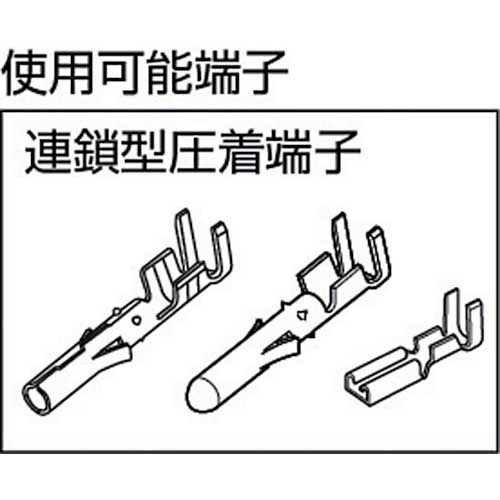 使用可能端子

連鎖型圧着端子