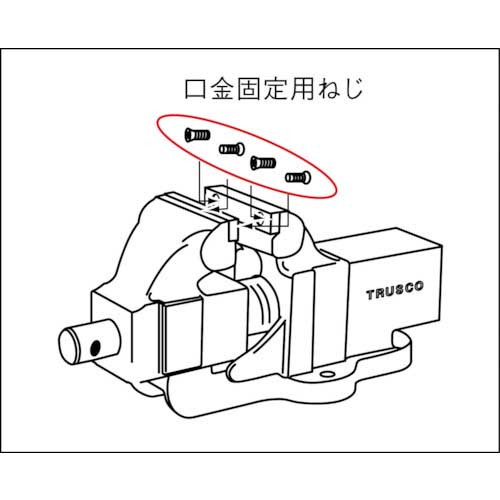 口金固定用ねじ

TRUSCO