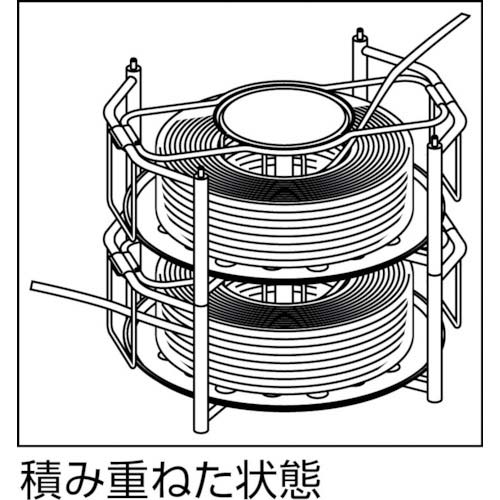 積み重ねた状態