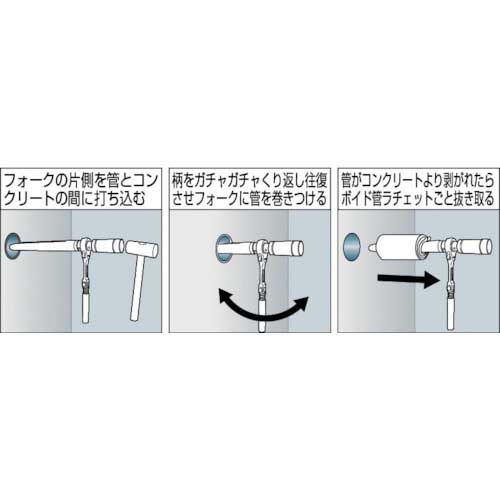 フォークの片側を管とコンクリートの間に打ち込む

柄をガチャガチャくり返し往復させフォークに管を巻きつける

管がコンクリートより剥がれたらボイド管ラチェットごと抜き取る