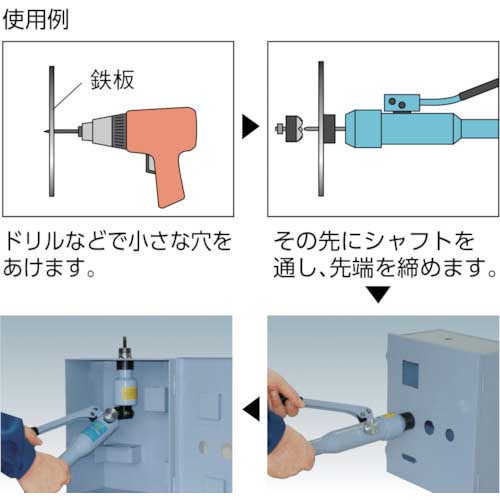 使用例

鉄板

ドリルなどで小さな穴をあけます。

その先にシャフトを通し、先端を締めます。