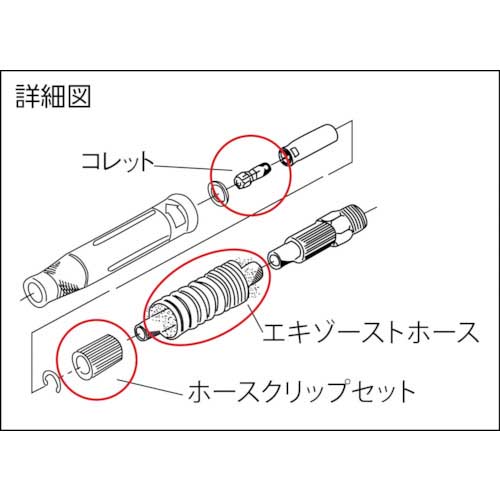 詳細図

コレット

エキゾーストホース

ホースクリップセット