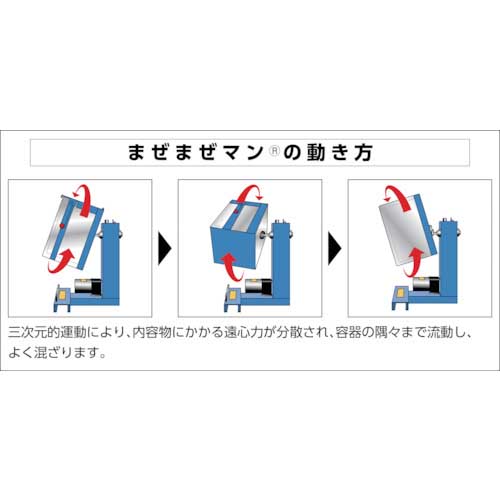 まぜまぜマン®の動き方

三次元的運動により、内容物にかかる遠心力が分散され、容器の隅々まで流動し、よく混ざります。