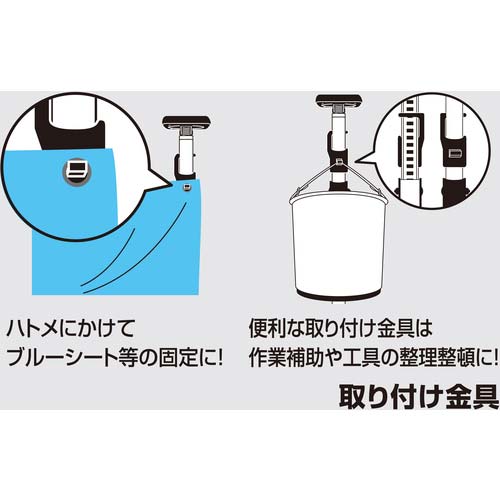 ハトメにかけて
ブルーシート等の固定に!

便利な取り付け金具は
作業補助や工具の整理整頓に!

取り付け金具