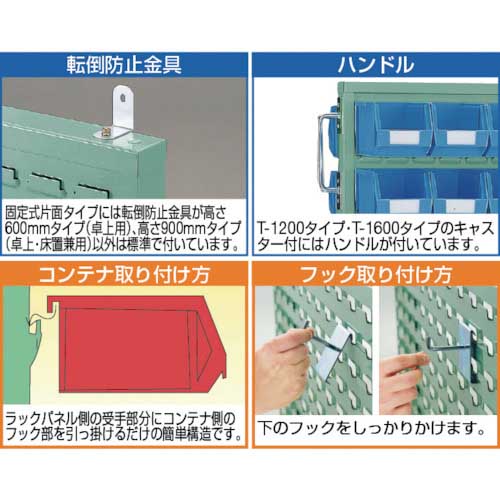 転倒防止金具

固定式片面タイプには転倒防止金具が高さ600mmタイプ(卓上用)、高さ900mmタイプ(卓上・床置兼用)以外は標準で付いています。

ハンドル

T-1200タイプ・T-1600タイプのキャスター付にはハンドルが付いています。

コンテナ取り付け方

ラックパネル側の受手部分にコンテナ側のフック部を引っ掛けるだけの簡単構造です。

フック取り付け方

下のフックをしっかりかけます。