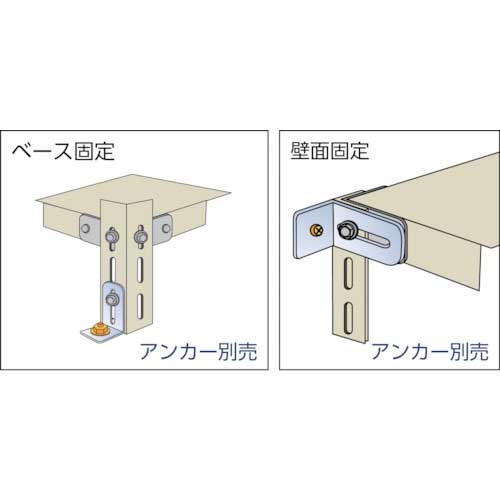 ベース固定

アンカー別売

壁面固定

アンカー別売