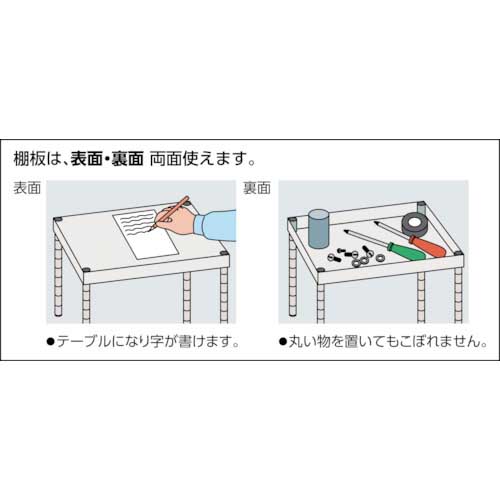 棚板は、表面・裏面 両面使えます。

表面

●テーブルになり字が書けます。

裏面

●丸い物を置いてもこぼれません。