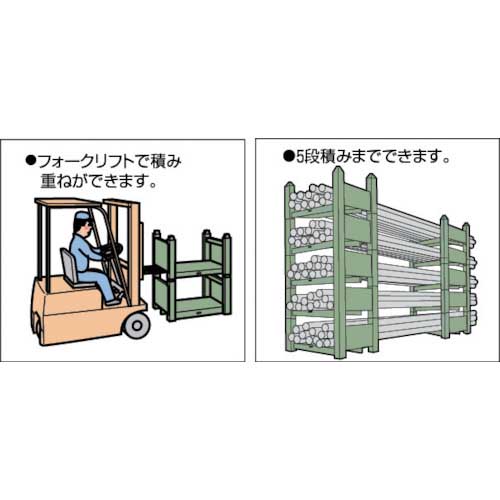 ●フォークリフトで積み重ねができます。

●5段積みまでできます。