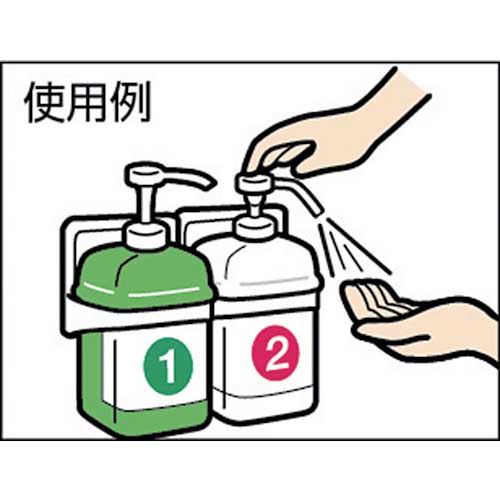 使用例

1

2