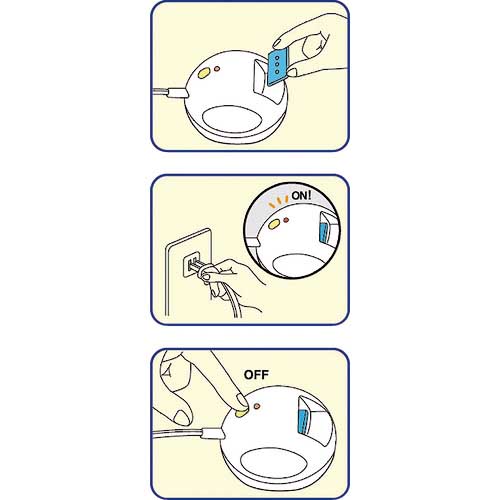 ON!

OFF