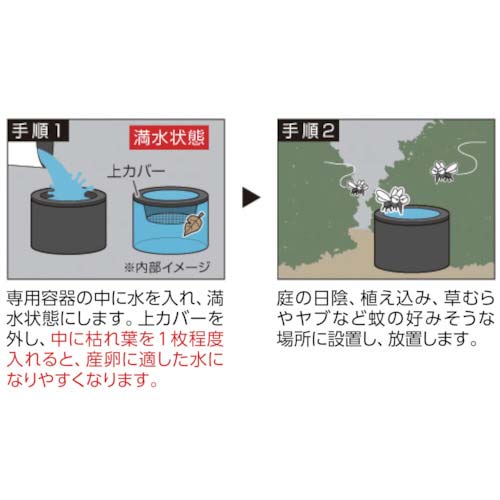 手順1

満水状態

上カバー

※内部イメージ

専用容器の中に水を入れ、満水状態にします。上カバーを外し、中に枯れ葉を1枚程度入れると、産卵に適した水になりやすくなります。

手順2

庭の日陰、植え込み、草むらやヤブなど蚊の好みそうな場所に設置し、放置します。