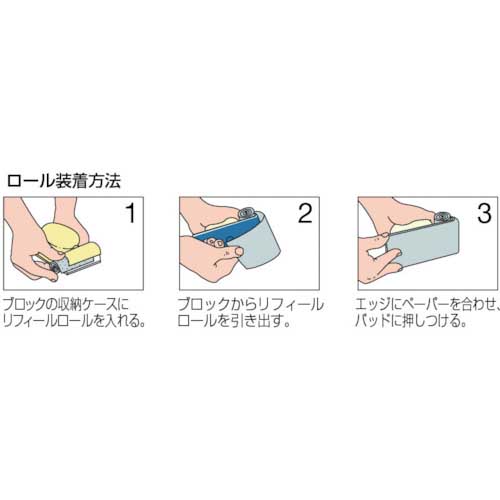 ロール装着方法

1

ブロックの収納ケースにリフィールロールを入れる。

2

ブロックからリフィールロールを引き出す。

3

エッジにペーパーを合わせ、パッドに押しつける。