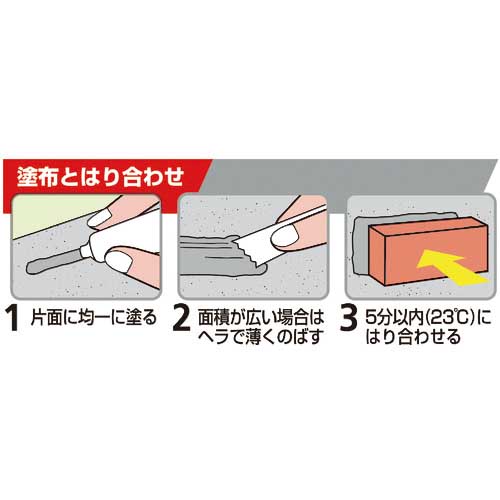 塗布とはり合わせ

1 片面に均一に塗る

2 面積が広い場合はヘラで薄くのばす

3 5分以内(23℃)にはり合わせる