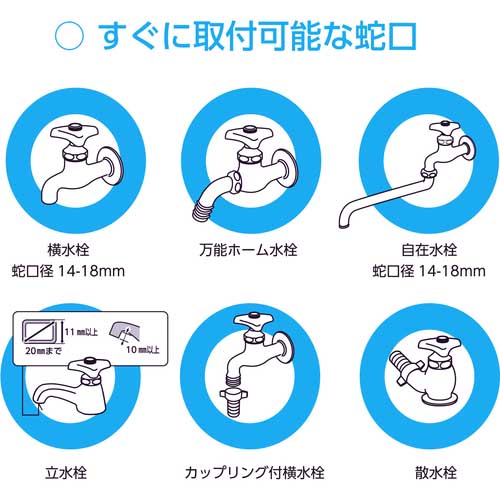 ○ すぐに取付可能な蛇口

横水栓
蛇口径 14-18mm

万能ホーム水栓

自在水栓
蛇口径 14-18mm

11㎜以上
20㎜まで
10㎜以上

立水栓

カップリング付横水栓

散水栓