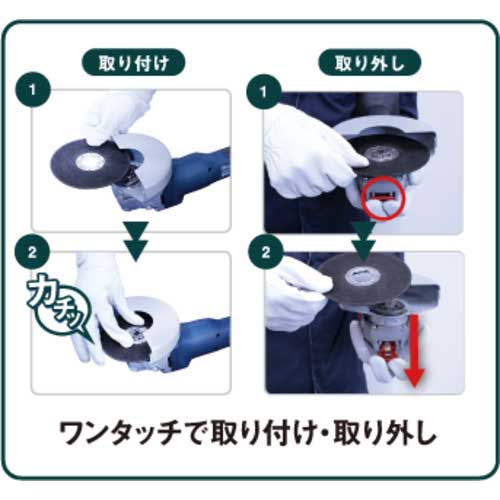 取り付け

1

2

カチッ

取り外し

1

2

ワンタッチで取り付け・取り外し