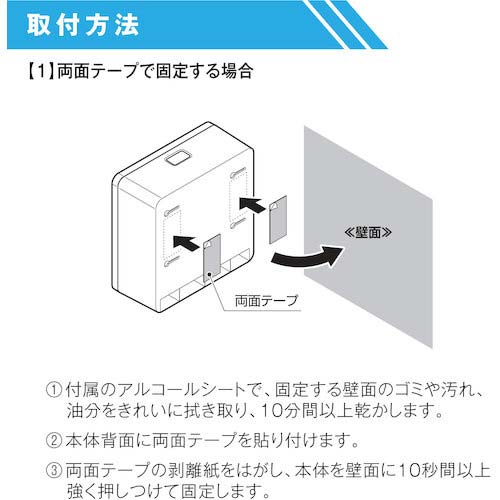 取付方法

【1】両面テープで固定する場合

≪壁面≫

両面テープ

① 付属のアルコールシートで、固定する壁面のゴミや汚れ、油分をきれいに拭き取り、10分間以上乾かします。

② 本体背面に両面テープを貼り付けます。

③ 両面テープの剥離紙をはがし、本体を壁面に10秒間以上強く押しつけて固定します。