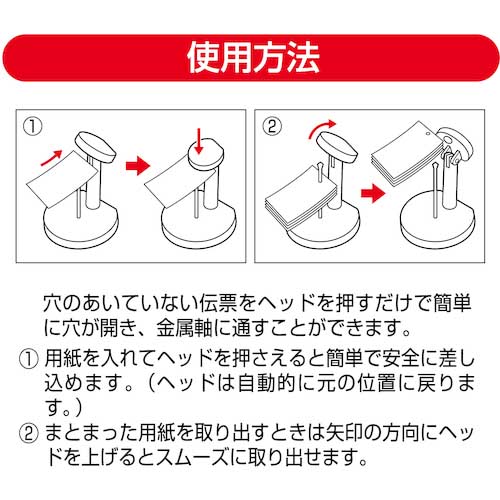 使用方法

①

②

穴のあいていない伝票をヘッドを押すだけで簡単に穴が開き、金属軸に通すことができます。

① 用紙を入れてヘッドを押さえると簡単で安全に差し込めます。（ヘッドは自動的に元の位置に戻ります。）

② まとまった用紙を取り出すときは矢印の方向にヘッドを上げるとスムーズに取り出せます。