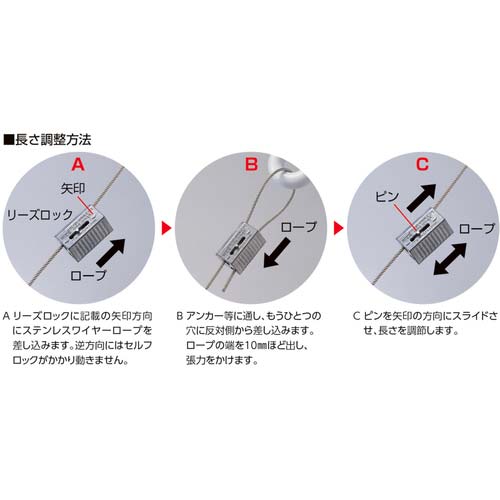 ■長さ調整方法

A
矢印
リーズロック
ロープ

B
ロープ

C
ピン
ロープ

A リーズロックに記載の矢印方向にステンレスワイヤーロープを差し込みます。逆方向にはセルフロックがかかり動きません。

B アンカー等に通し、もうひとつの穴に反対側から差し込みます。ロープの端を10㎜ほど出し、張力をかけます。

C ピンを矢印の方向にスライドさせ、長さを調節します。