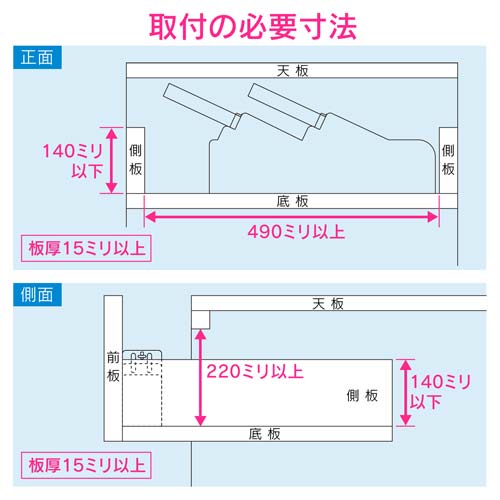 取付の必要寸法

正面

天板

140ミリ以下

側板

側板

底板

490ミリ以上

板厚15ミリ以上

側面

天板

前板

220ミリ以上

側板

140ミリ以下

底板

板厚15ミリ以上