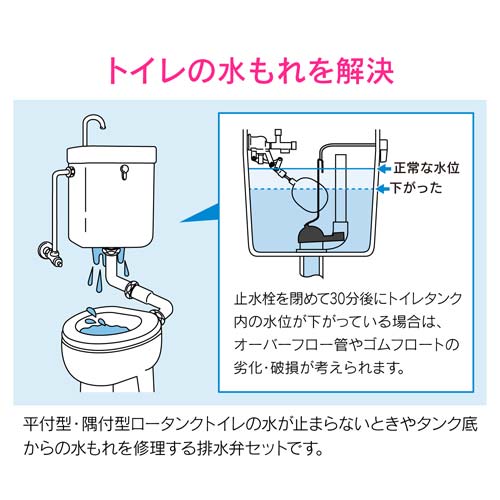 トイレの水もれを解決

正常な水位

下がった

止水栓を閉めて30分後にトイレタンク内の水位が下がっている場合は、オーバーフロー管やゴムフロートの劣化・破損が考えられます。

平付型・隅付型ロータンクトイレの水が止まらないときやタンク底からの水もれを修理する排水弁セットです。