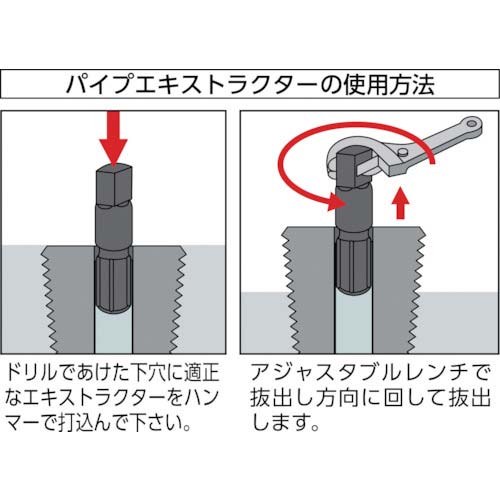 パイプエキストラクターの使用方法

ドリルであけた下穴に適正なエキストラクターをハンマーで打込んで下さい。

アジャスタブルレンチで抜出し方向に回して抜出します。