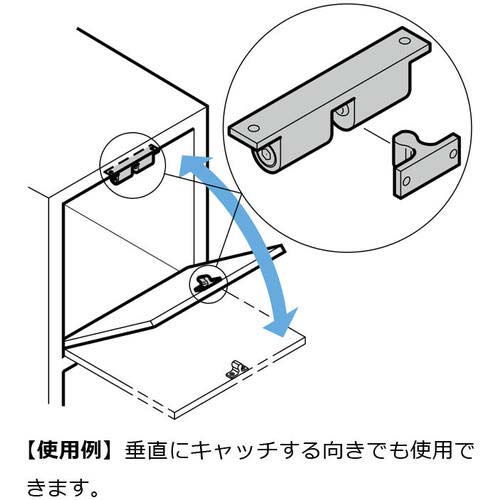 【使用例】垂直にキャッチする向きでも使用できます。