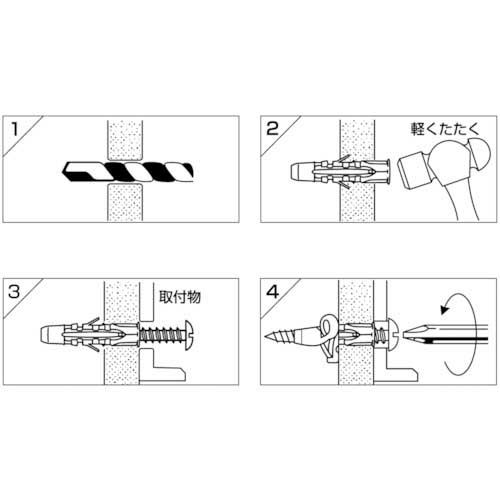 1

2

軽くたたく

3

取付物

4