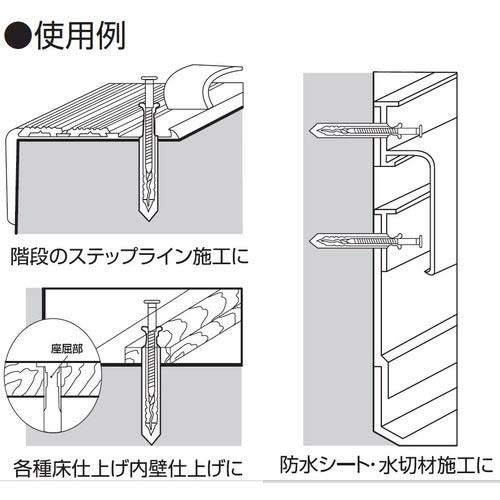 ●使用例

階段のステップライン施工に

座屈部

各種床仕上げ内壁仕上げに

防水シート・水切材施工に