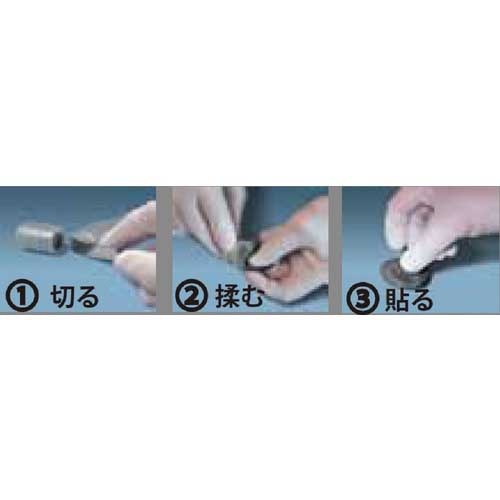 ① 切る

② 揉む

③ 貼る