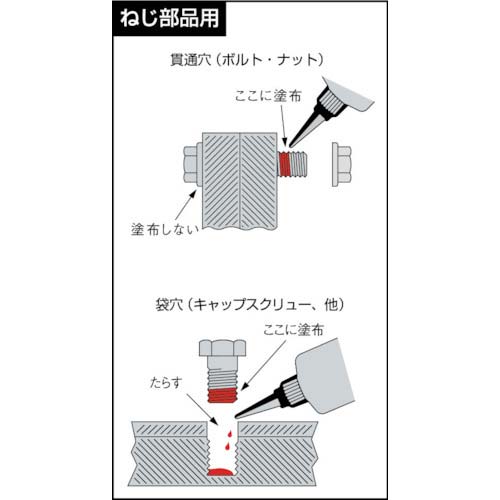 ねじ部品用

貫通穴（ボルト・ナット）

ここに塗布

塗布しない

袋穴（キャップスクリュー、他）

ここに塗布

たらす