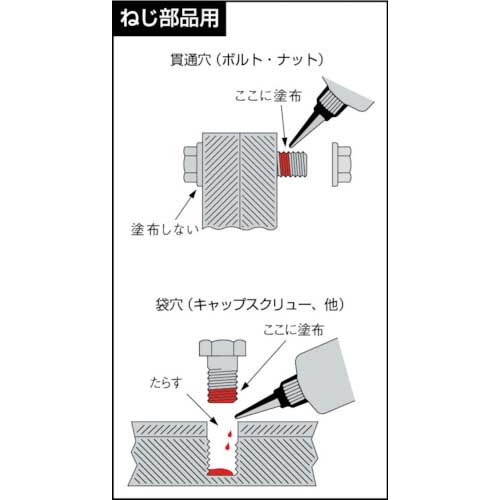 ねじ部品用

貫通穴（ボルト・ナット）

ここに塗布

塗布しない

袋穴（キャップスクリュー、他）

ここに塗布

たらす