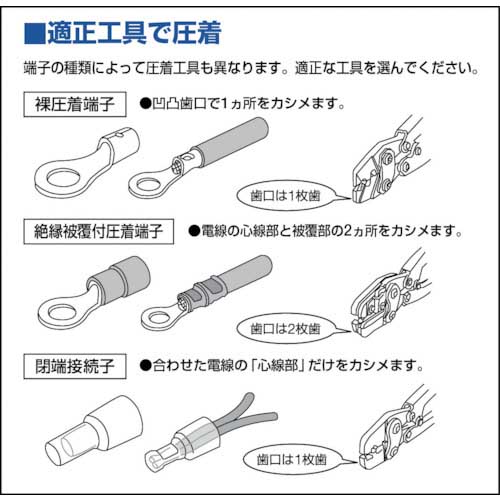 ■適正工具で圧着

端子の種類によって圧着工具も異なります。適正な工具を選んでください。

裸圧着端子

●凹凸歯口で1ヵ所をカシメます。

歯口は1枚歯

絶縁被覆付圧着端子

●電線の心線部と被覆部の2ヵ所をカシメます。

歯口は2枚歯

閉端接続子

●合わせた電線の「心線部」だけをカシメます。

歯口は1枚歯