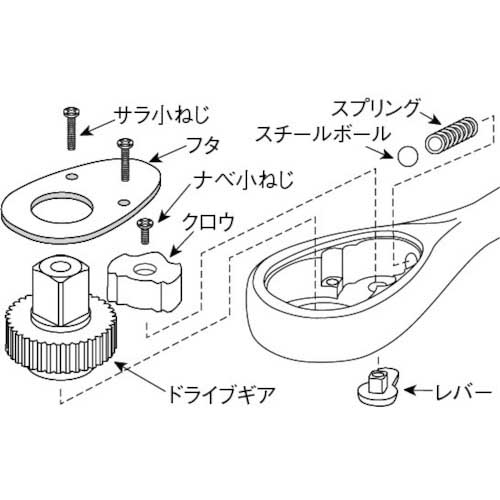 サラ小ねじ
フタ
ナベ小ねじ
クロウ
スプリング
スチールボール
ドライブギア
レバー