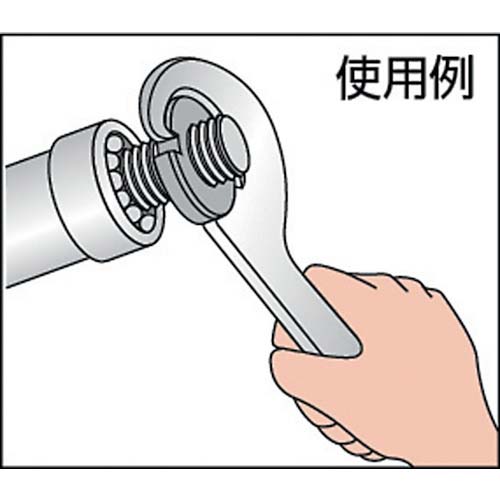 使用例