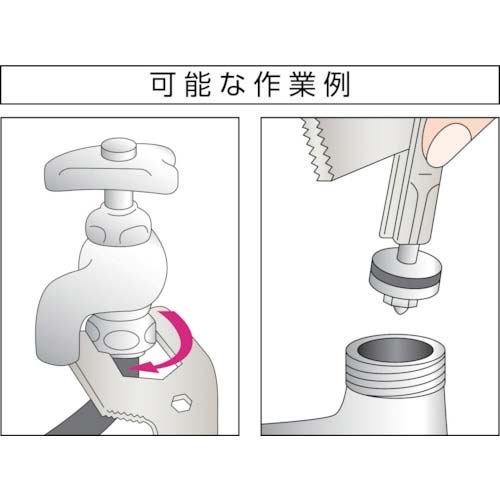 可能な作業例