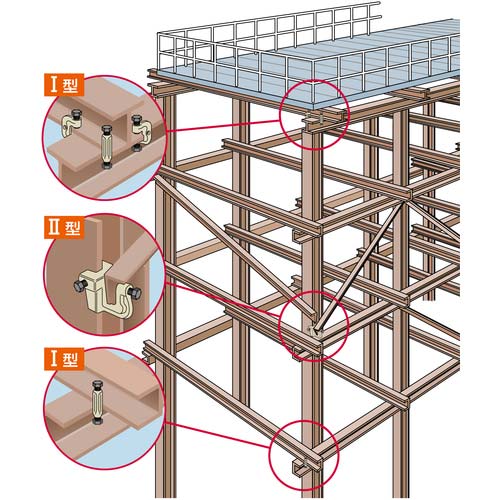 Ⅰ型

Ⅱ型

Ⅰ型