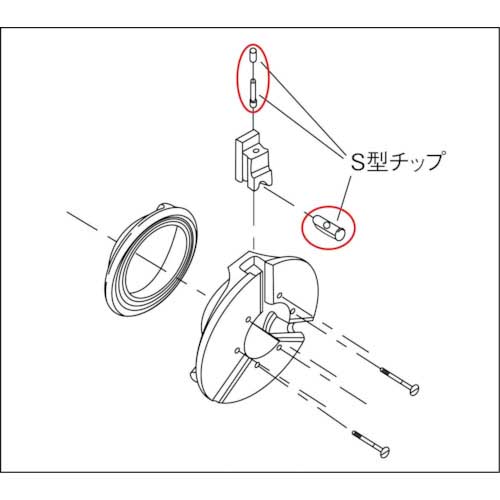 S型チップ