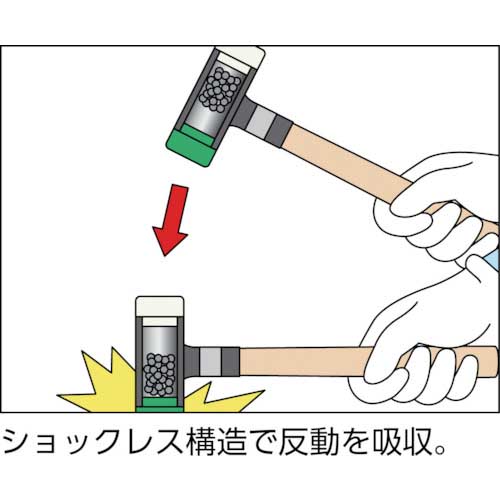 ショックレス構造で反動を吸収。